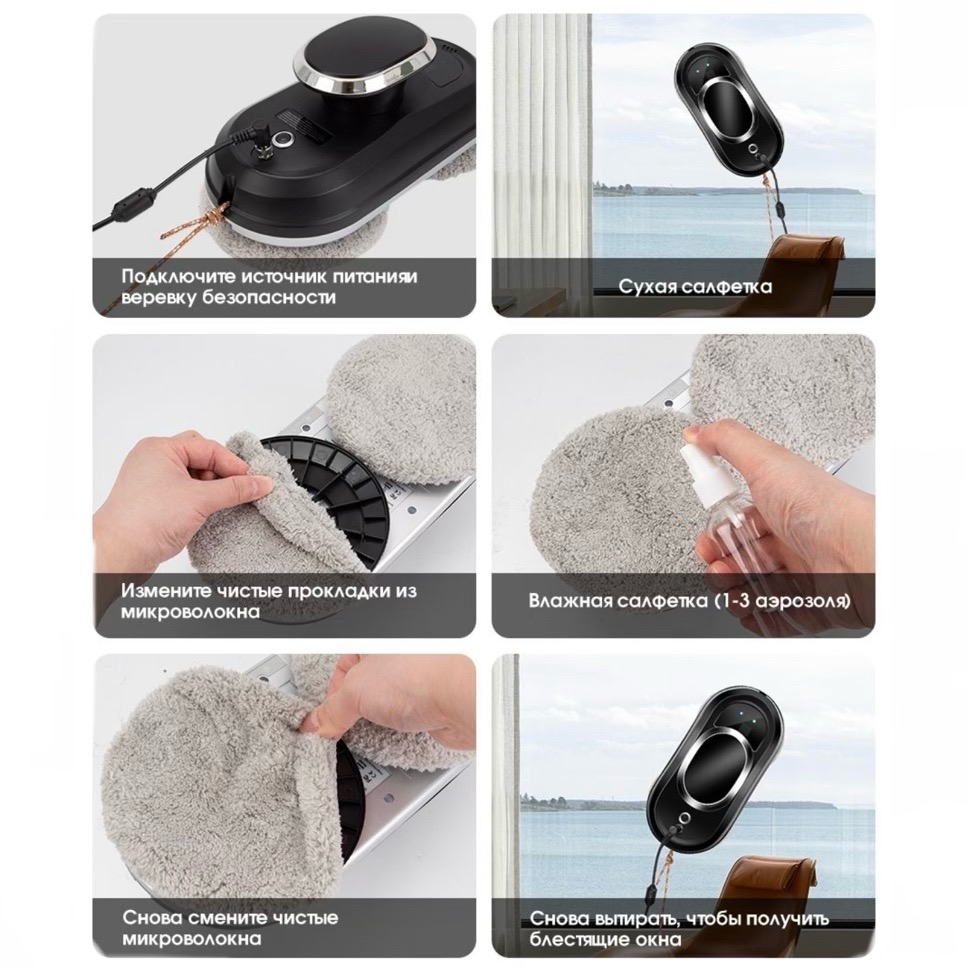 Подключите источник питанияи веревку безопасности

Сухая салфетка

Измените чистые прокладки из микроволокна

Влажная салфетка (1-3 аэрозоля)

Снова смените чистые микроволокна

Снова выпирать, чтобы получить блестящие окна